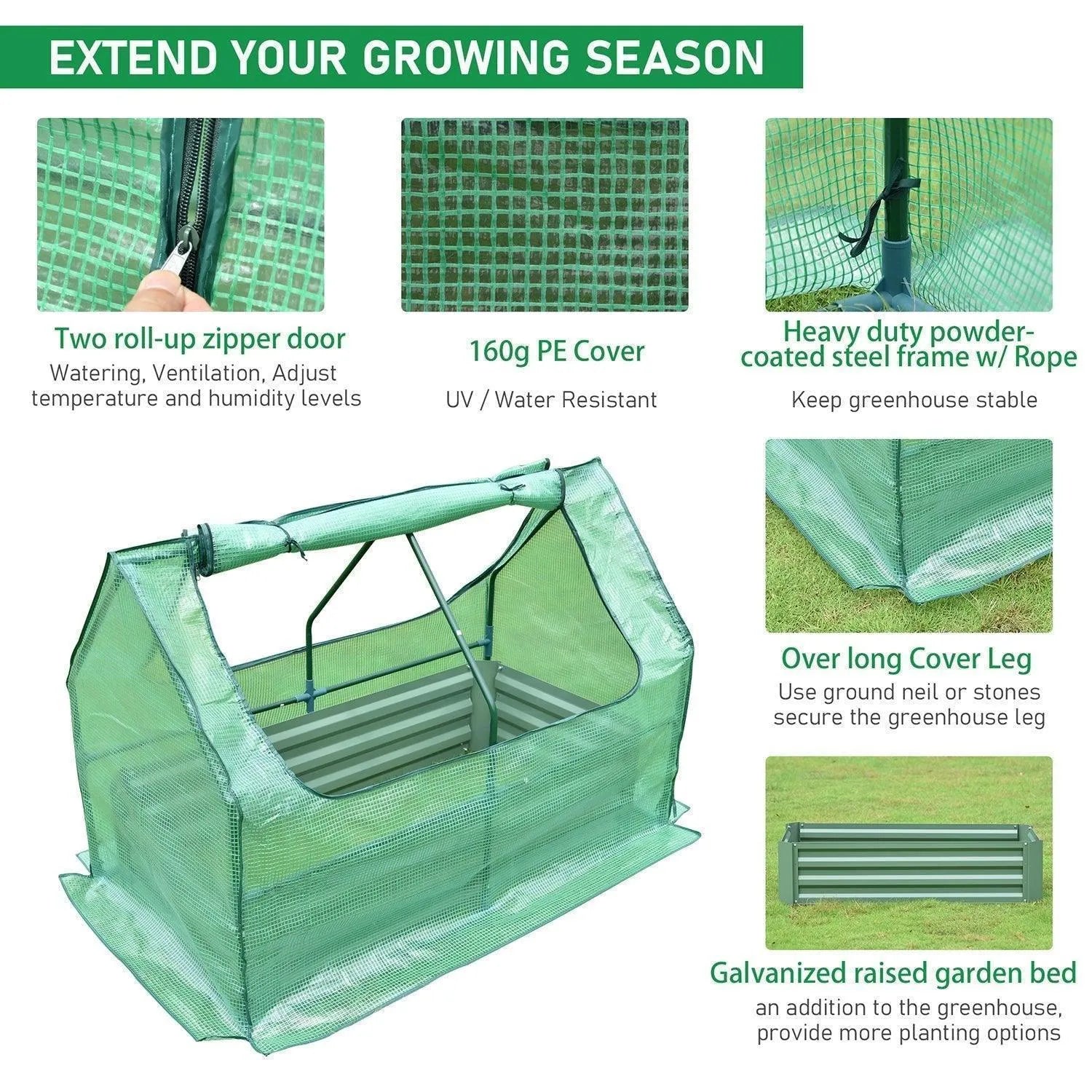 EXTEND YOUR GROWING SEASON

Two roll-up zipper door
Watering, Ventilation, Adjust temperature and humidity levels

160g PE Cover
UV / Water Resistant

Heavy duty powder-coated steel frame w/ Rope
Keep greenhouse stable

Over long Cover Leg
Use ground neil or stones secure the greenhouse leg

Galvanized raised garden bed
an addition to the greenhouse, provide more planting options